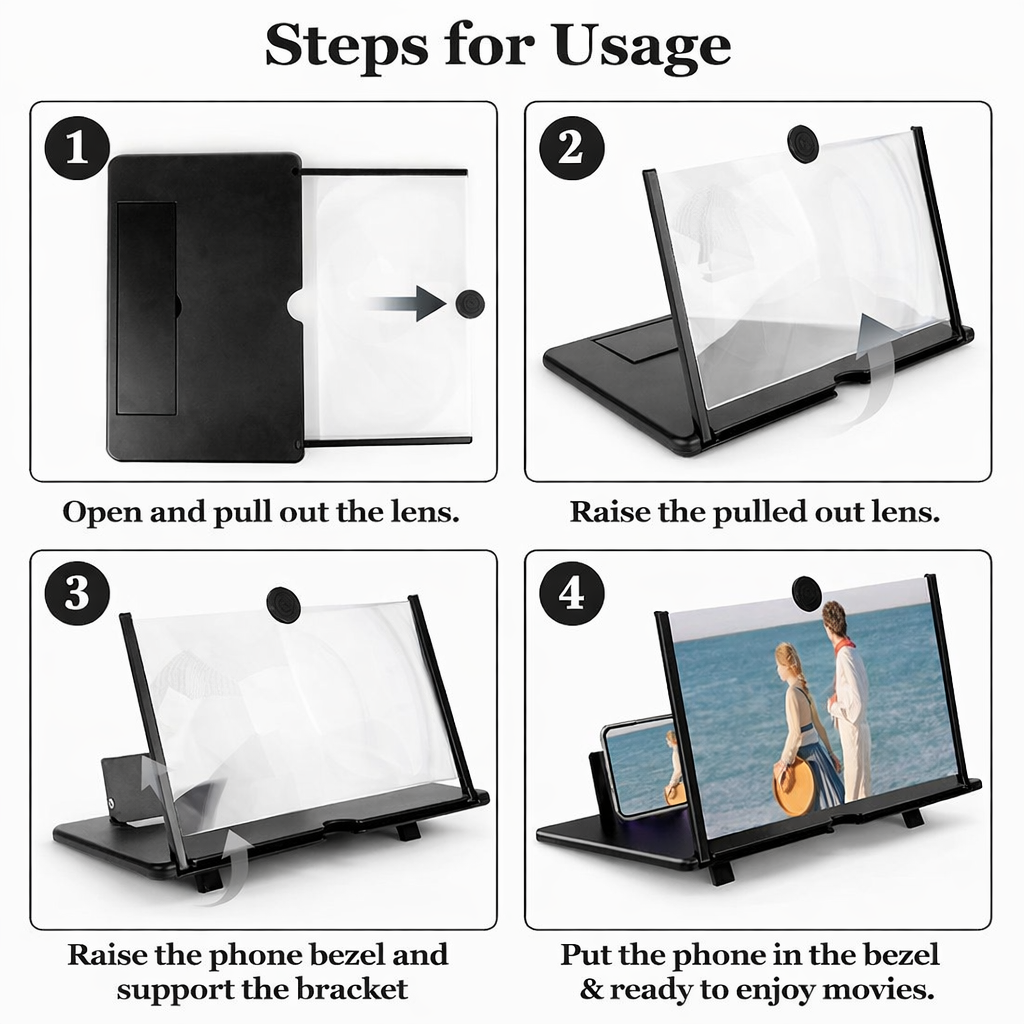 Steps for Usage

1

Open and pull out the lens.

2

Raise the pulled out lens.

3

Raise the phone bezel and support the bracket

4

Put the phone in the bezel & ready to enjoy movies.