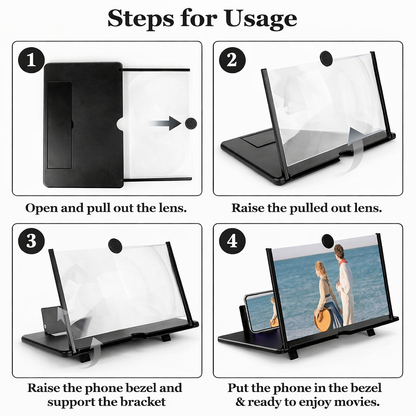 Steps for Usage

1

Open and pull out the lens.

2

Raise the pulled out lens.

3

Raise the phone bezel and support the bracket

4

Put the phone in the bezel & ready to enjoy movies.